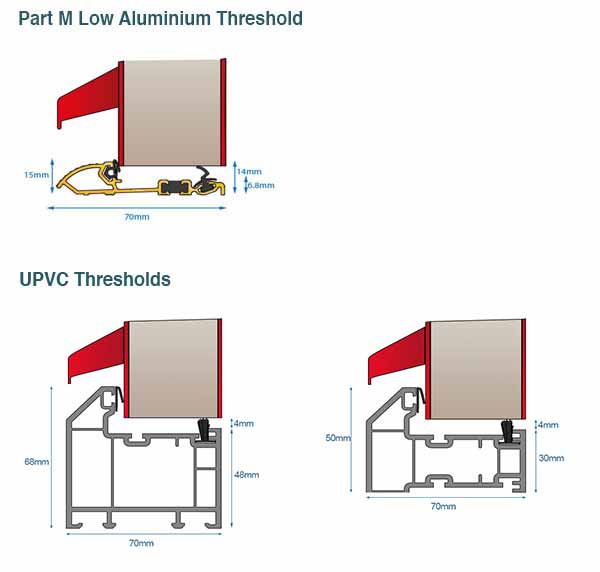 Part M Low Aluminium Threshold

15mm

14mm

6.8mm

70mm

UPVC Thresholds

68mm

4mm

48mm

70mm

50mm

4mm

30mm

70mm